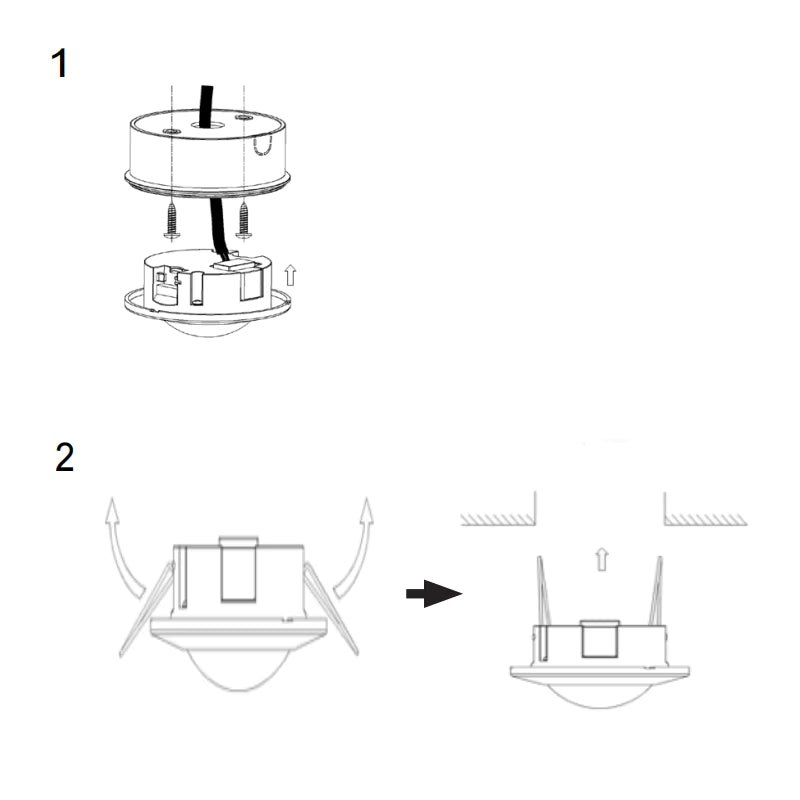 1

2